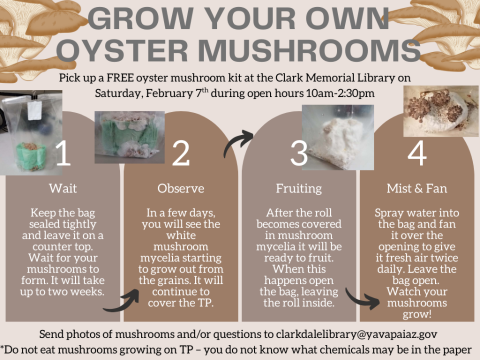 GROW YOUR OWN OYSTER MUSHROOMS

Pick up a FREE oyster mushroom kit at the Clark Memorial Library on Saturday, February 7$^{th}$ during open hours 10am-2:30pm

1

Wait

Keep the bag sealed tightly and leave it on a counter top. Wait for your mushrooms to form. It will take up to two weeks.

2

Observe

In a few days, you will see the white mushroom mycelia starting to grow out from the grains. It will continue to cover the TP.

3

Fruiting

After the roll becomes covered in mushroom mycelia it will be ready to fruit. When this happens open the bag, leaving the roll inside.

4

Mist & Fan

Spray water into the bag and fan it over the opening to give it fresh air twice daily. Leave the bag open. Watch your mushrooms grow!

Send photos of mushrooms and/or questions to clarkdalelibrary@yavapaiaz.gov

*Do not eat mushrooms growing on TP – you do not know what chemicals may be in the paper